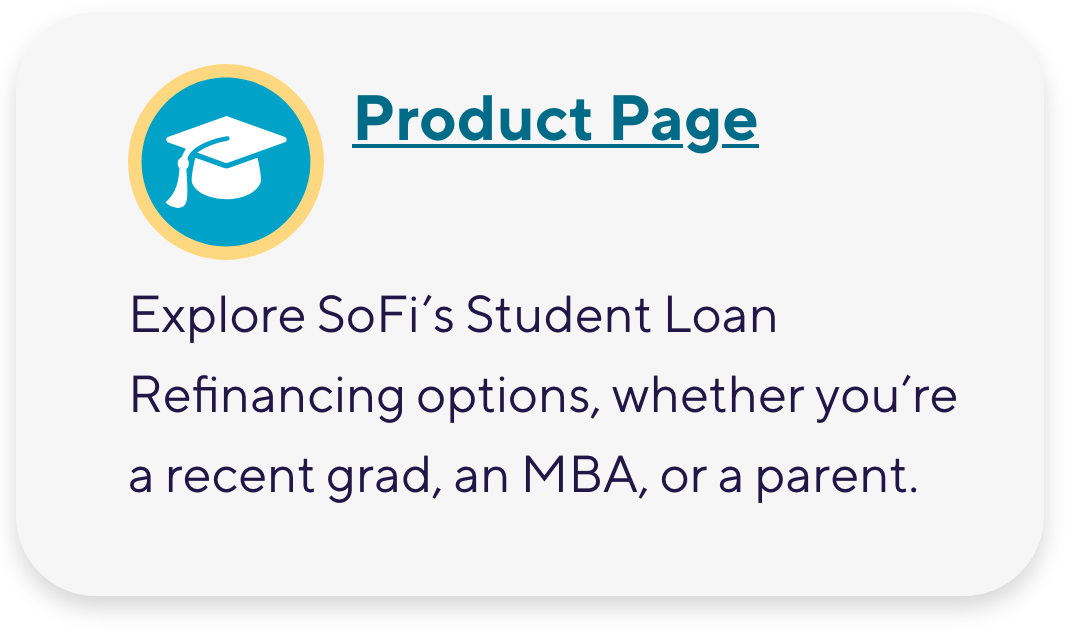 Product Page

Explore SoFi's Student Loan Refinancing options, whether you're a recent grad, an MBA, or a parent.